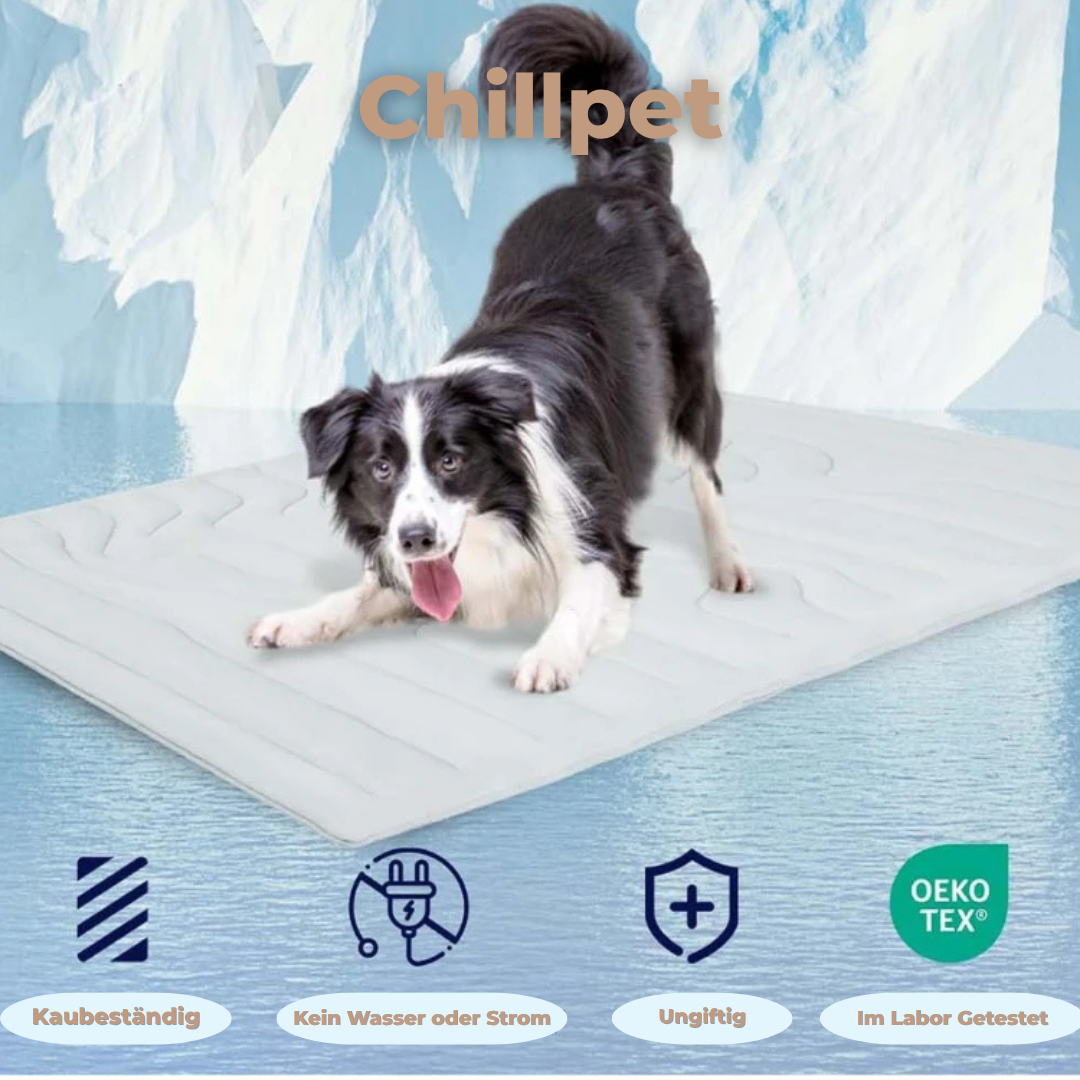 Chillpet

OEKO TEX®

Kaubeständig

Kein Wasser oder Strom

Ungiftig

Im Labor Getestet